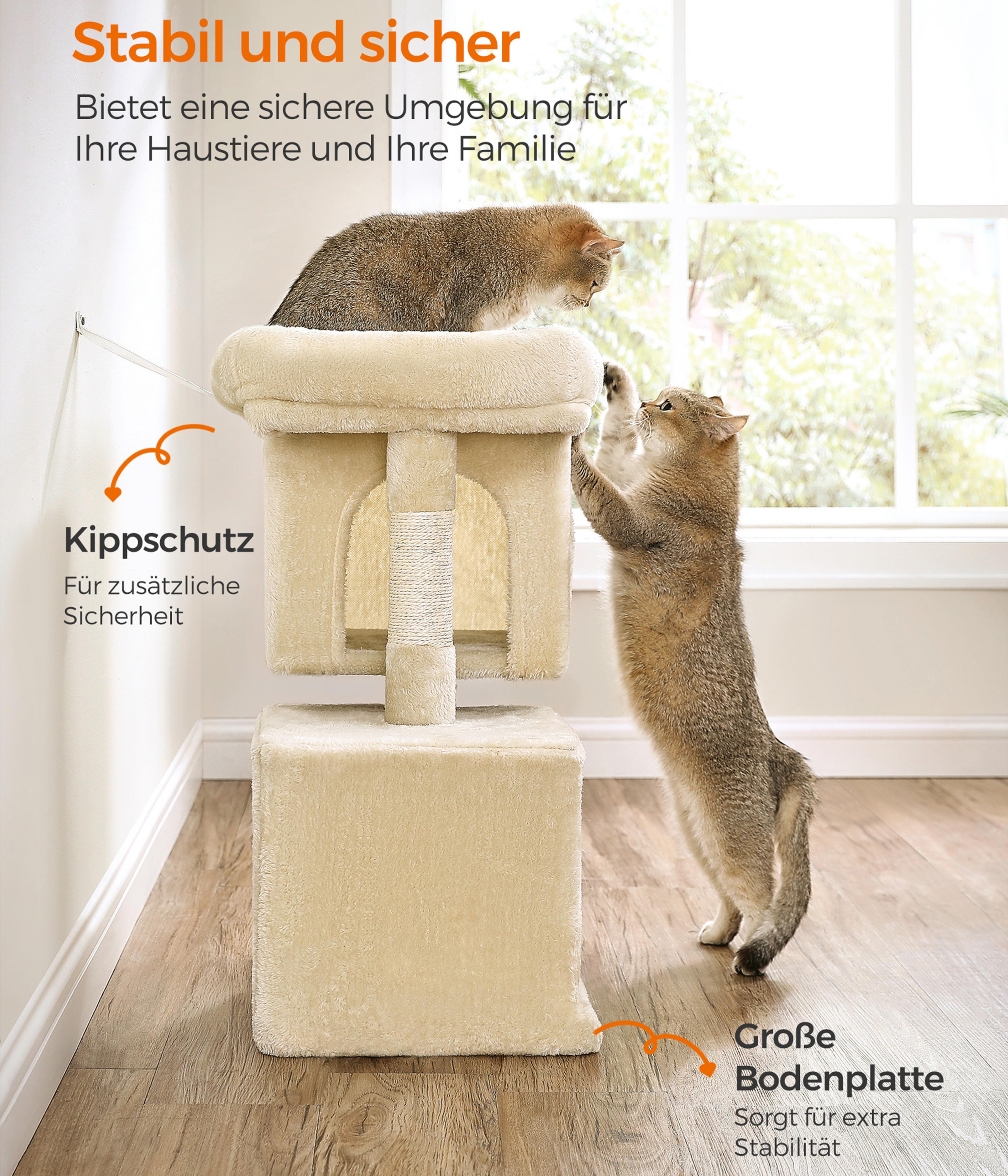 Stabil und sicher

Bietet eine sichere Umgebung für Ihre Haustiere und Ihre Familie

Kippschutz

Für zusätzliche Sicherheit

Große Bodenplatte

Sorgt für extra Stabilität