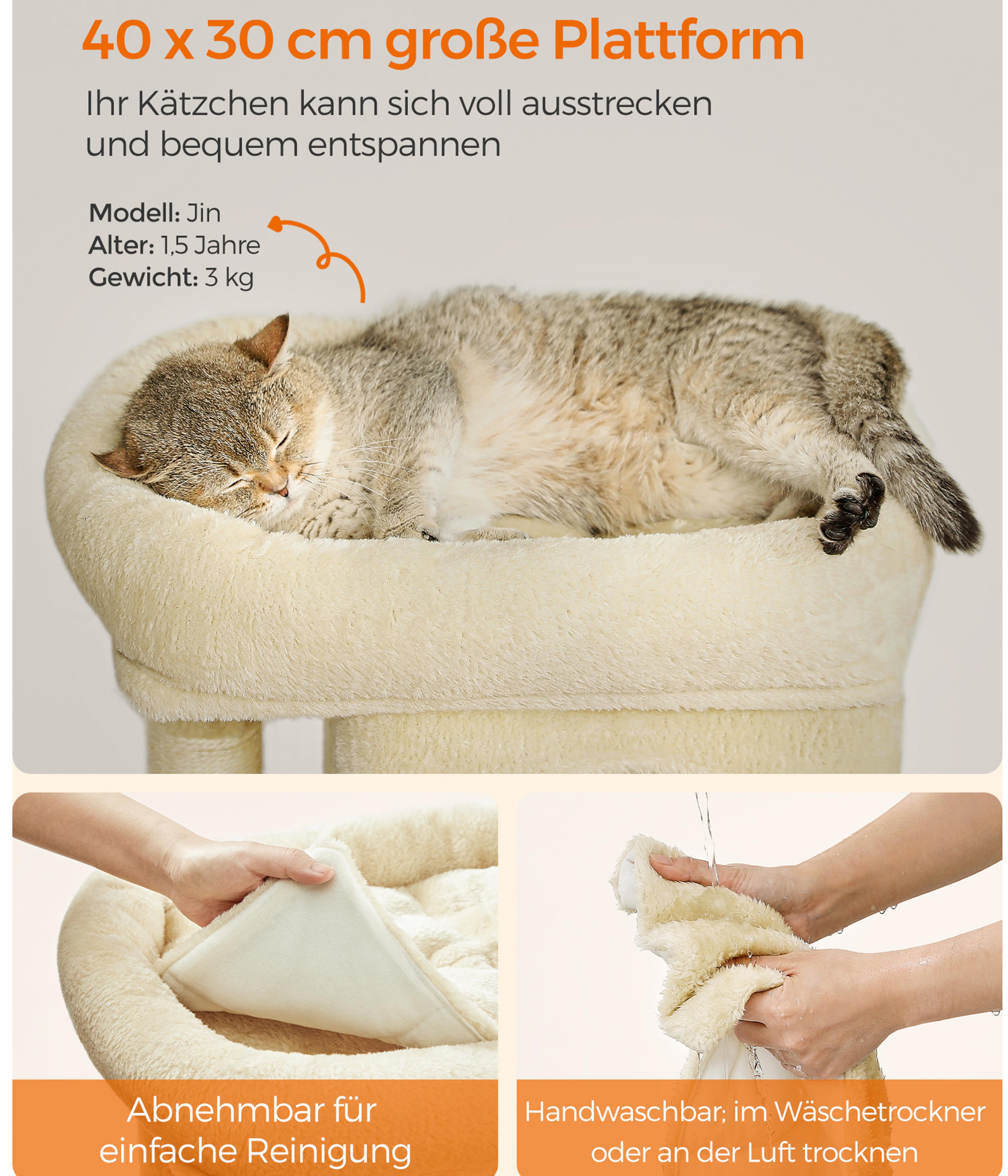 40 x 30 cm große Plattform

Ihr Kätzchen kann sich voll ausstrecken und bequem entspannen

Modell: Jin
Alter: 1,5 Jahre
Gewicht: 3 kg

Abnehmbar für einfache Reinigung

Handwaschbar; im Wäschetrockner oder an der Luft trocknen