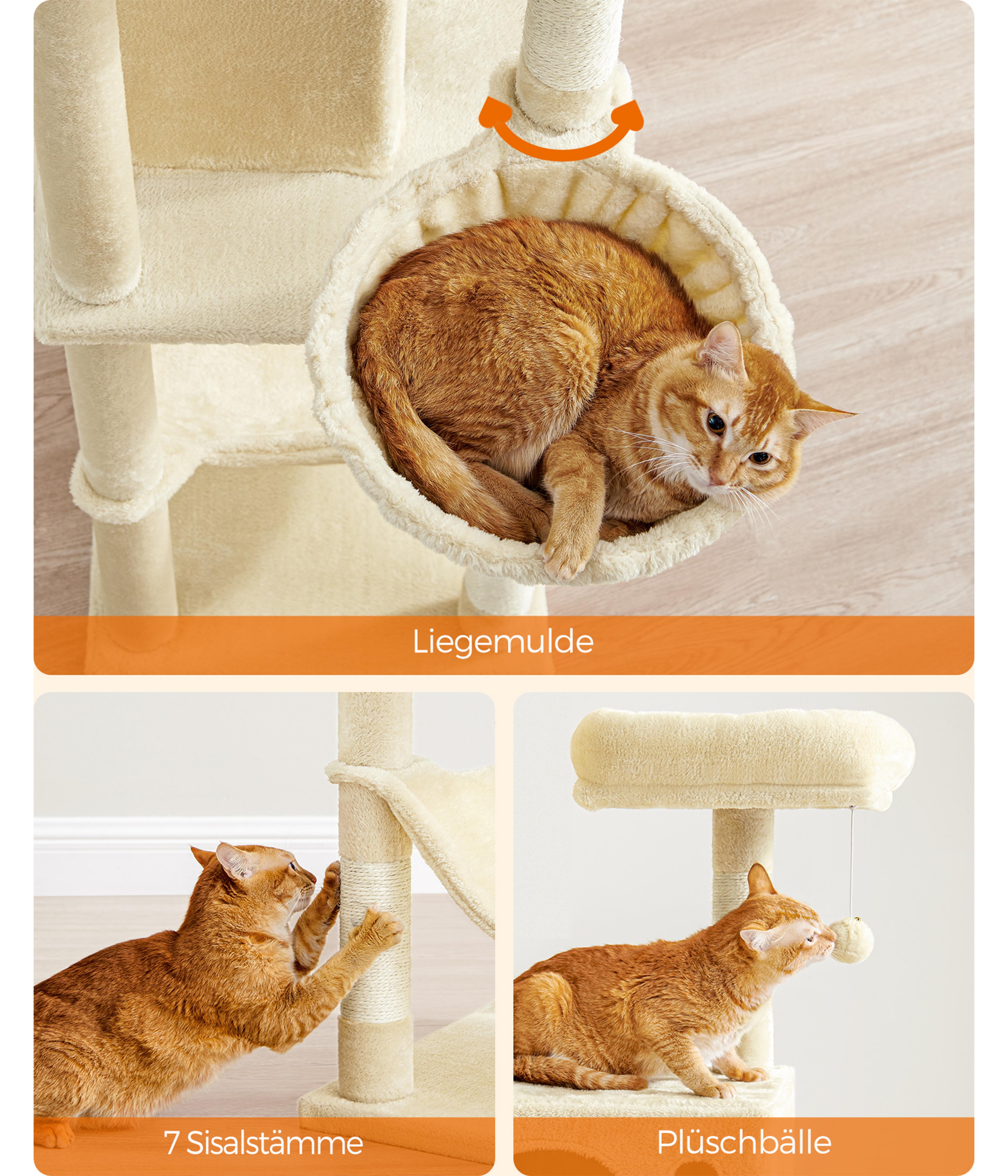 Liegemulde

7 Sisalstämme

Plüschbälle