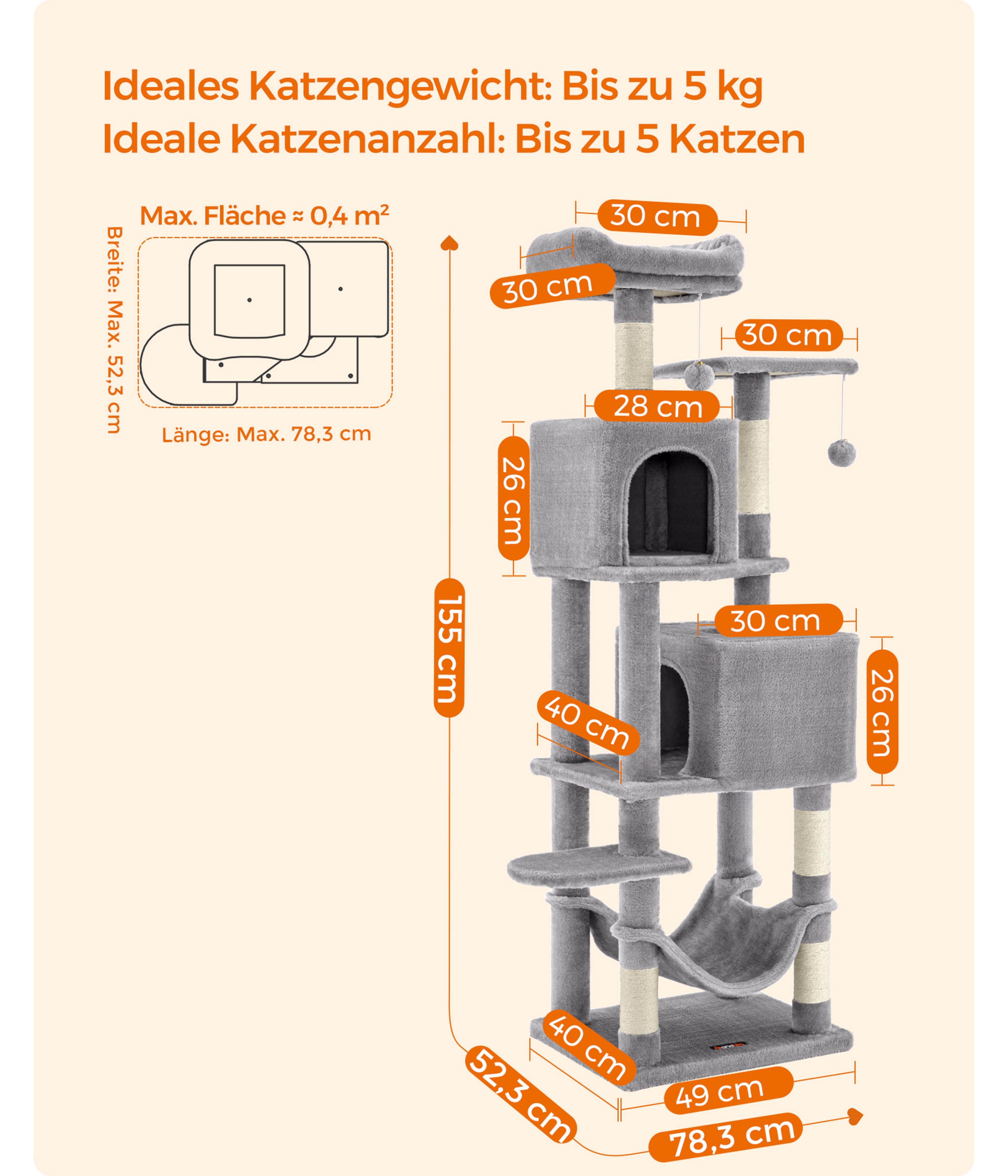 Ideales Katzengewicht: Bis zu 5 kg
Ideale Katzenanzahl: Bis zu 5 Katzen

Max. Fläche ≈ 0,4 m²

Breite: Max. 52,3 cm

Länge: Max. 78,3 cm

30 cm

30 cm

30 cm

28 cm

26 cm

155 cm

30 cm

26 cm

40 cm

40 cm

49 cm

52,3 cm

78,3 cm