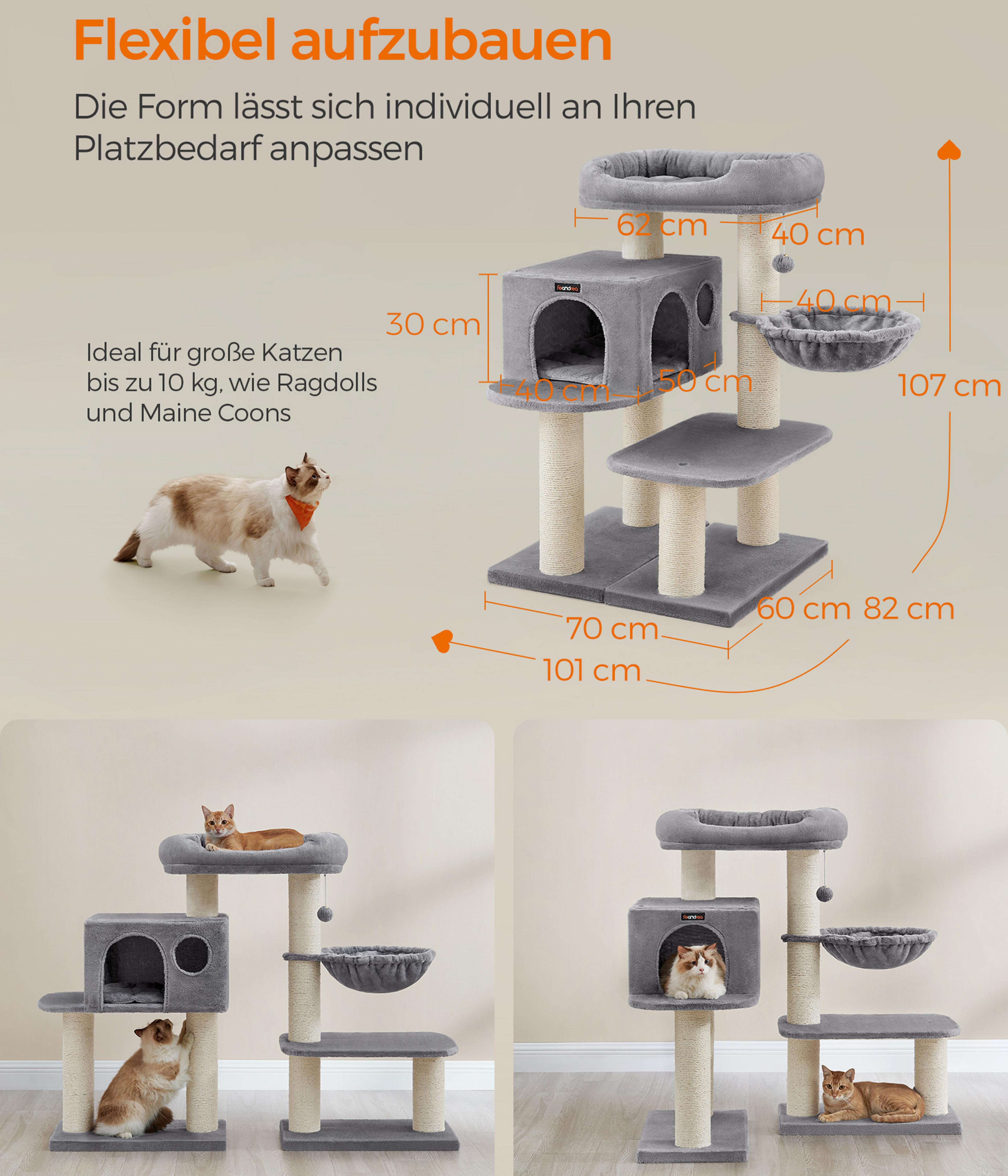 Flexibel aufzubauen

Die Form lässt sich individuell an Ihren Platzbedarf anpassen

Ideal für große Katzen bis zu 10 kg, wie Ragdolls und Maine Coons

62 cm
40 cm
feandrea
40 cm
30 cm
40 cm
50 cm
107 cm
60 cm
82 cm
70 cm
101 cm

feandrea