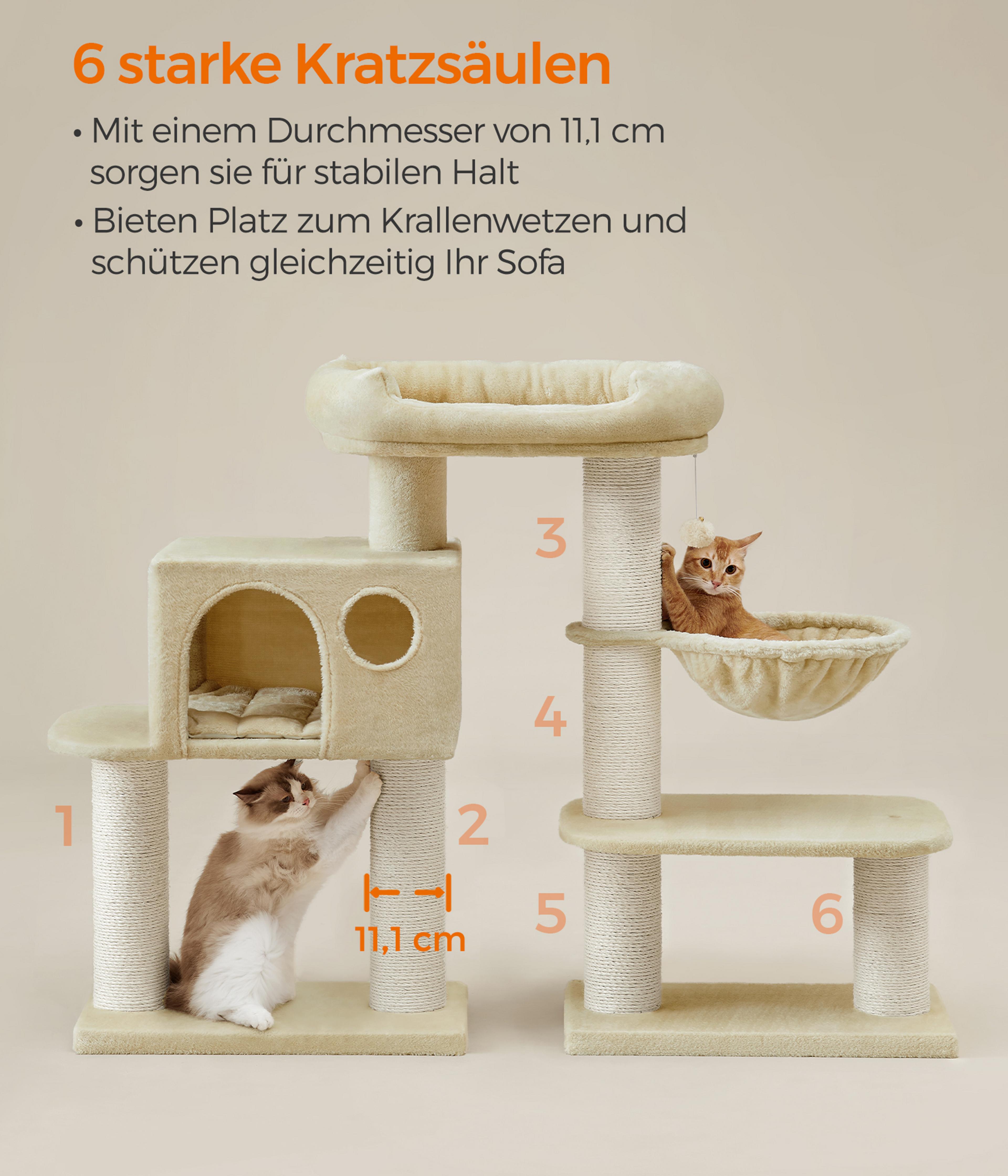 6 starke Kratzsäulen

• Mit einem Durchmesser von 11,1 cm sorgen sie für stabilen Halt

• Bieten Platz zum Krallenwetzen und schützen gleichzeitig Ihr Sofa

3

4

1

2

11,1 cm

5

6